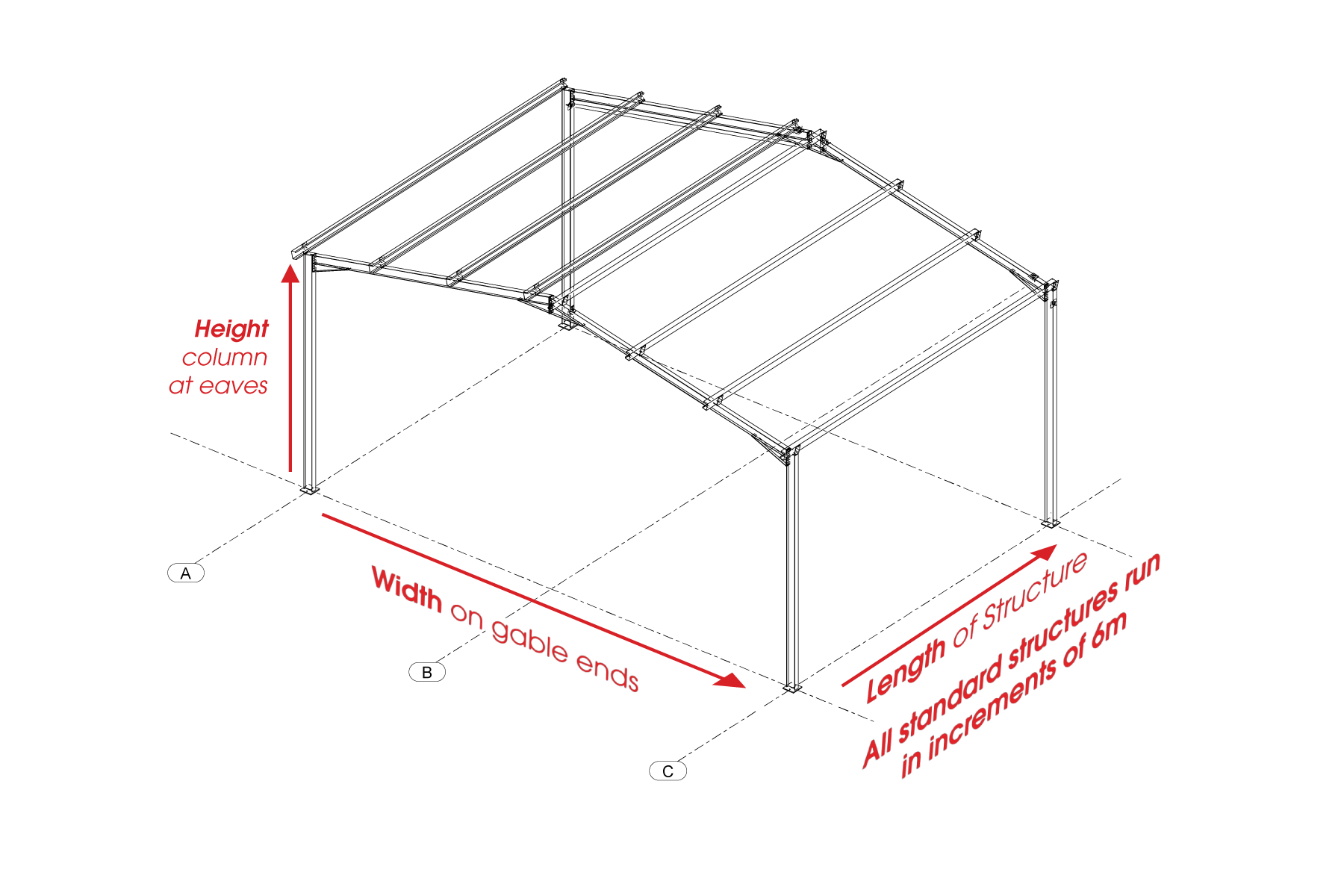 Height
column
at eaves

A

Width on gable ends

B

C

Length of Structure

All standard structures run
in increments of 6m